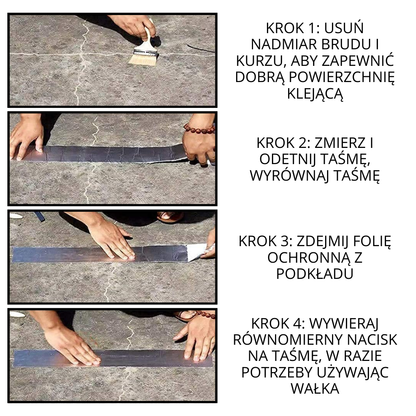 KROK 1: USUŃ NADMIAR BRUDU I KURZU, ABY ZAPEWNIĆ DOBRĄ POWIERZCHNIĘ KLEJĄCĄ

KROK 2: ZMIERZ I ODETNIJ TAŚMĘ, WYRÓWNAJ TAŚMĘ

KROK 3: ZDEJMIJ FOLIĘ OCHRONNĄ Z PODKŁADU

KROK 4: WYWIERAJ RÓWNOMIERNY NACISK NA TAŚMĘ, W RAZIE POTRZEBY UŻYWAJĄC WAŁKA